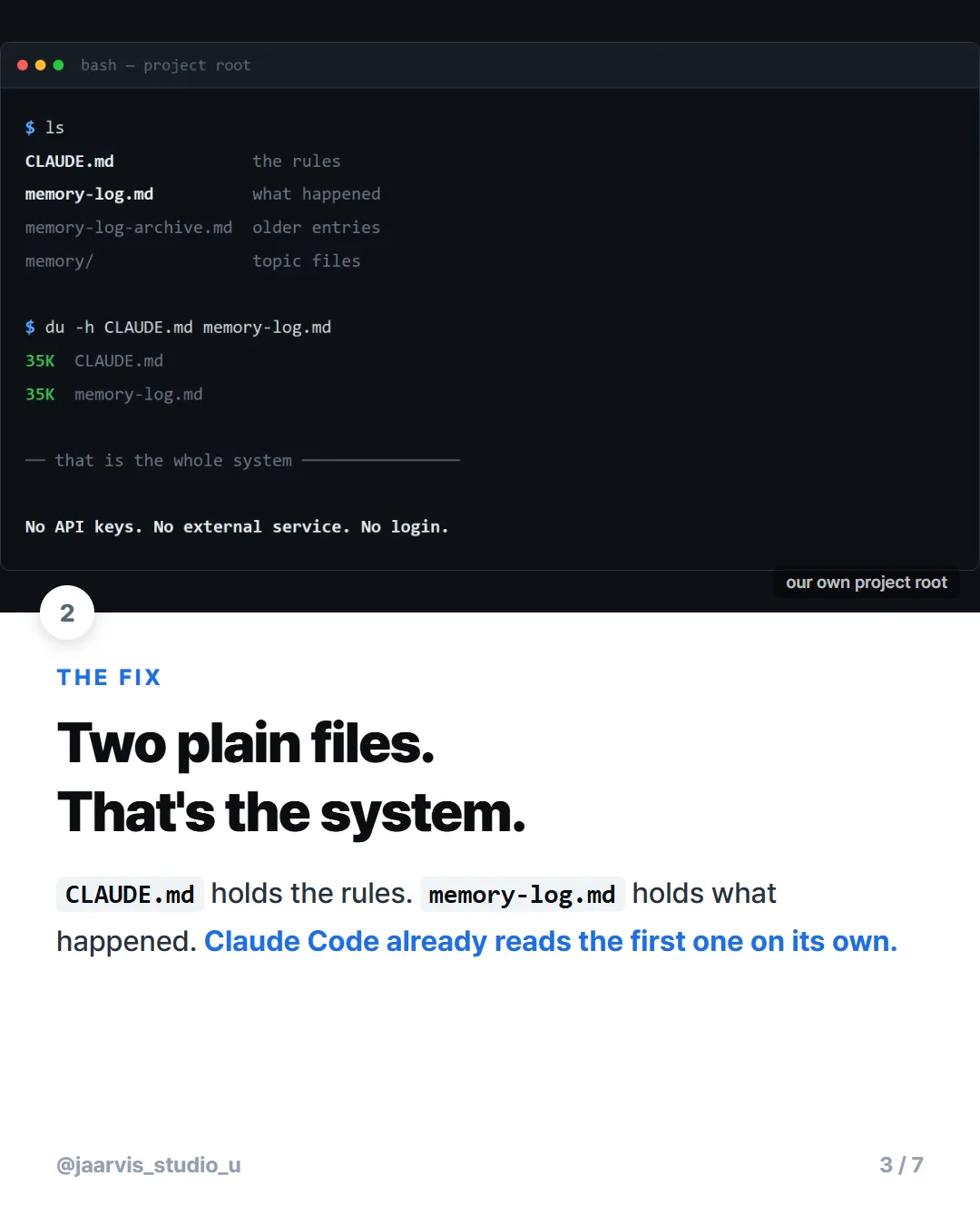 bash — project root

$ ls
CLAUDE.md the rules
memory-log.md what happened
memory-log-archive.md older entries
memory/ topic files

$ du -h CLAUDE.md memory-log.md
35K CLAUDE.md
35K memory-log.md

— that is the whole system —

No API keys. No external service. No login.

our own project root

2

THE FIX

Two plain files.
That's the system.

CLAUDE.md holds the rules. memory-log.md holds what happened. Claude Code already reads the first one on its own.

@jaarvis_studio_u

3 / 7